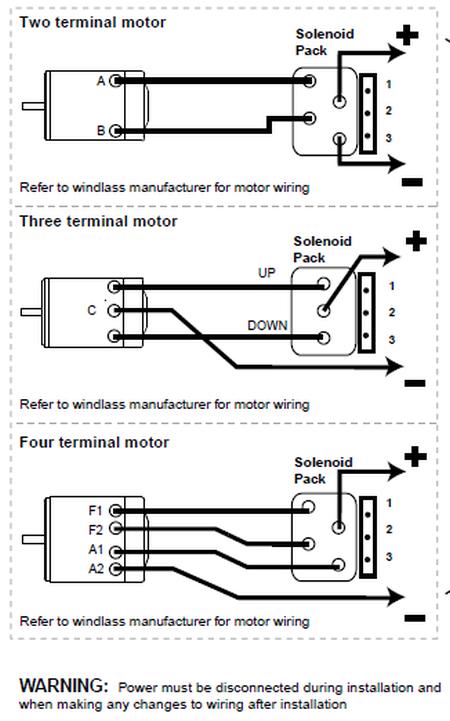 Two terminal motor

Solenoid Pack

+

A

B

1

2

3

−

Refer to windlass manufacturer for motor wiring

Three terminal motor

Solenoid Pack

+

UP

C

DOWN

1

2

3

−

Refer to windlass manufacturer for motor wiring

Four terminal motor

Solenoid Pack

+

F1

F2

A1

A2

1

2

3

−

Refer to windlass manufacturer for motor wiring

WARNING: Power must be disconnected during installation and when making any changes to wiring after installation